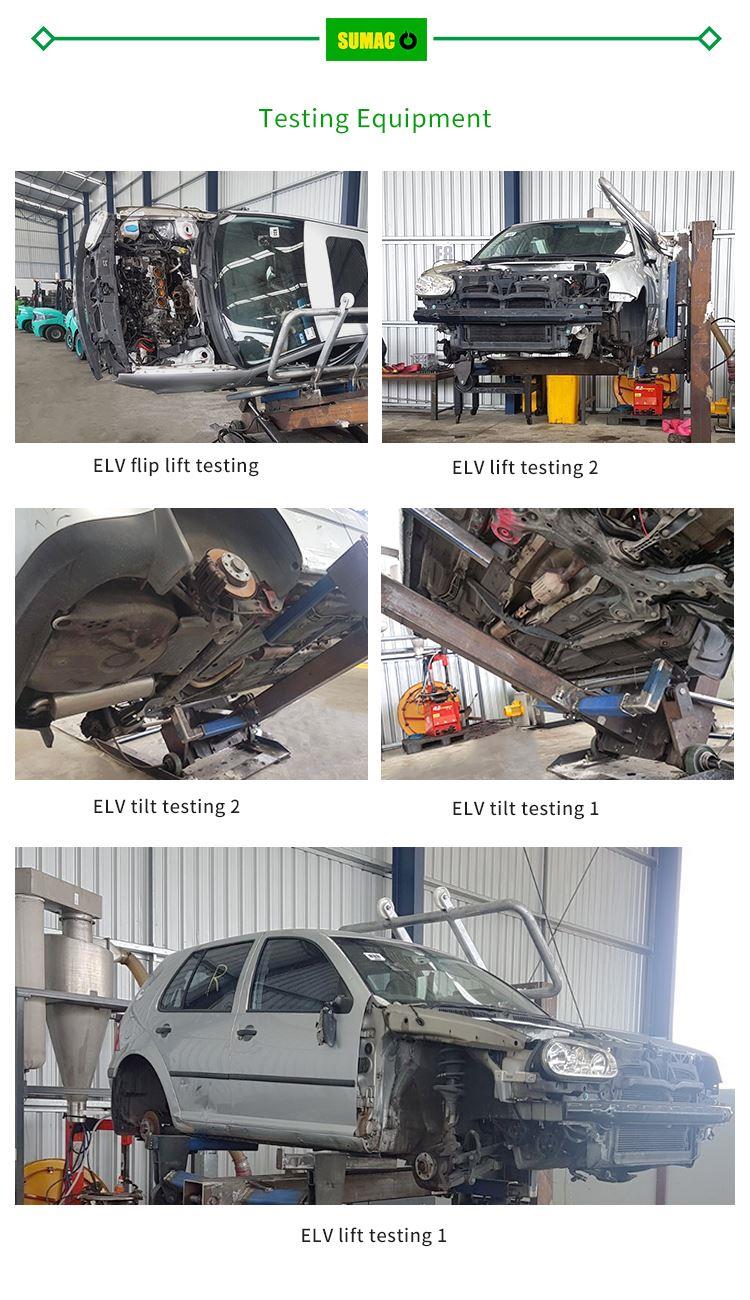 SUMAC

Testing Equipment

ELV flip lift testing

ELV lift testing 2

ELV tilt testing 2

ELV tilt testing 1

ELV lift testing 1